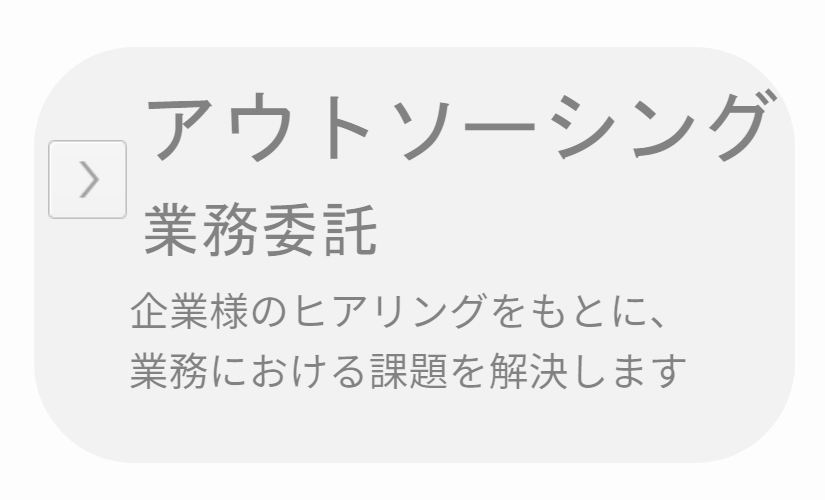 アウトソーシング
業務委託

企業様のヒアリングをもとに、業務における課題を解決します